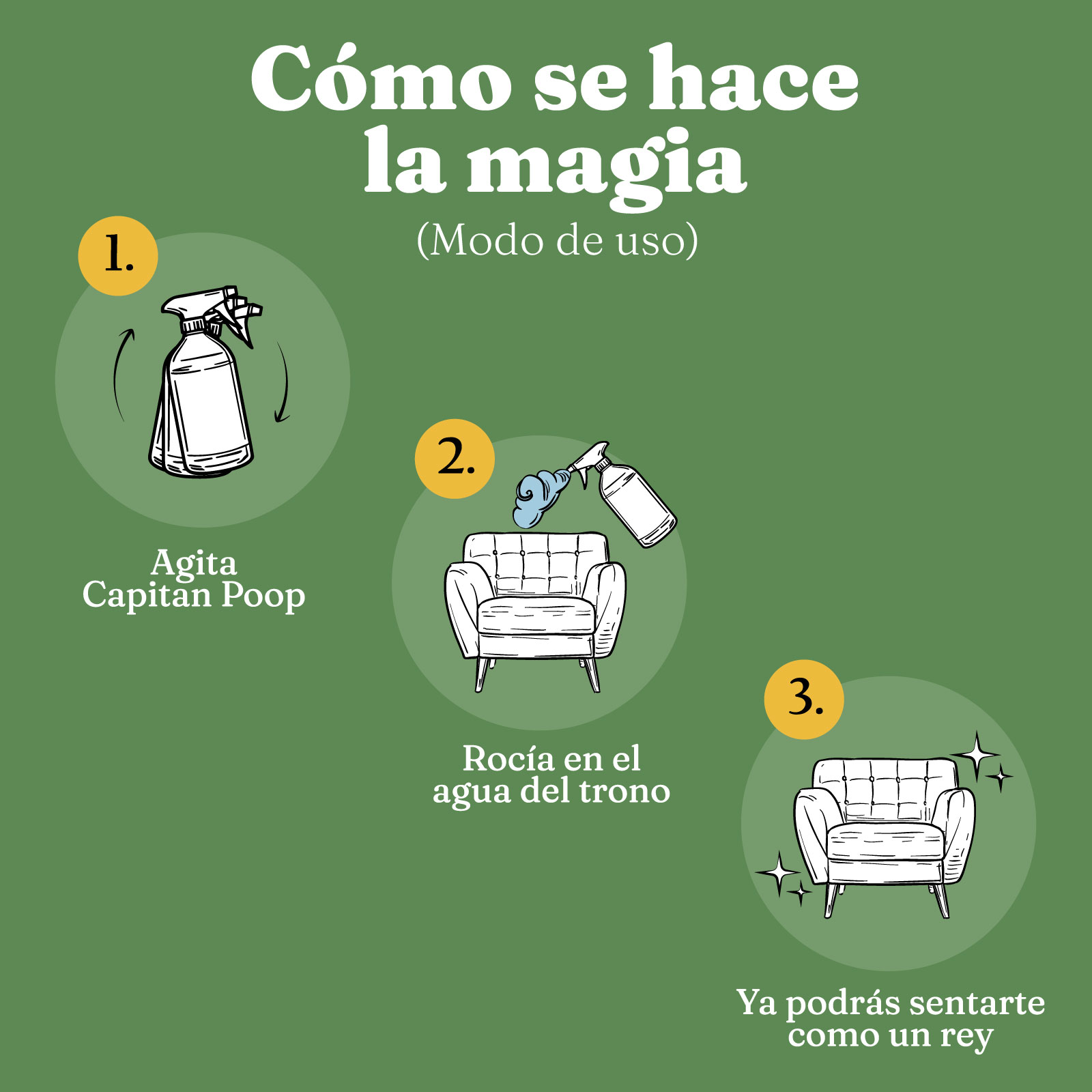 Cómo se hace la magia
(Modo de uso)

1.

Agita
Capitan Poop

2.

Rocía en el agua del trono

3.

Ya podrás sentarte como un rey