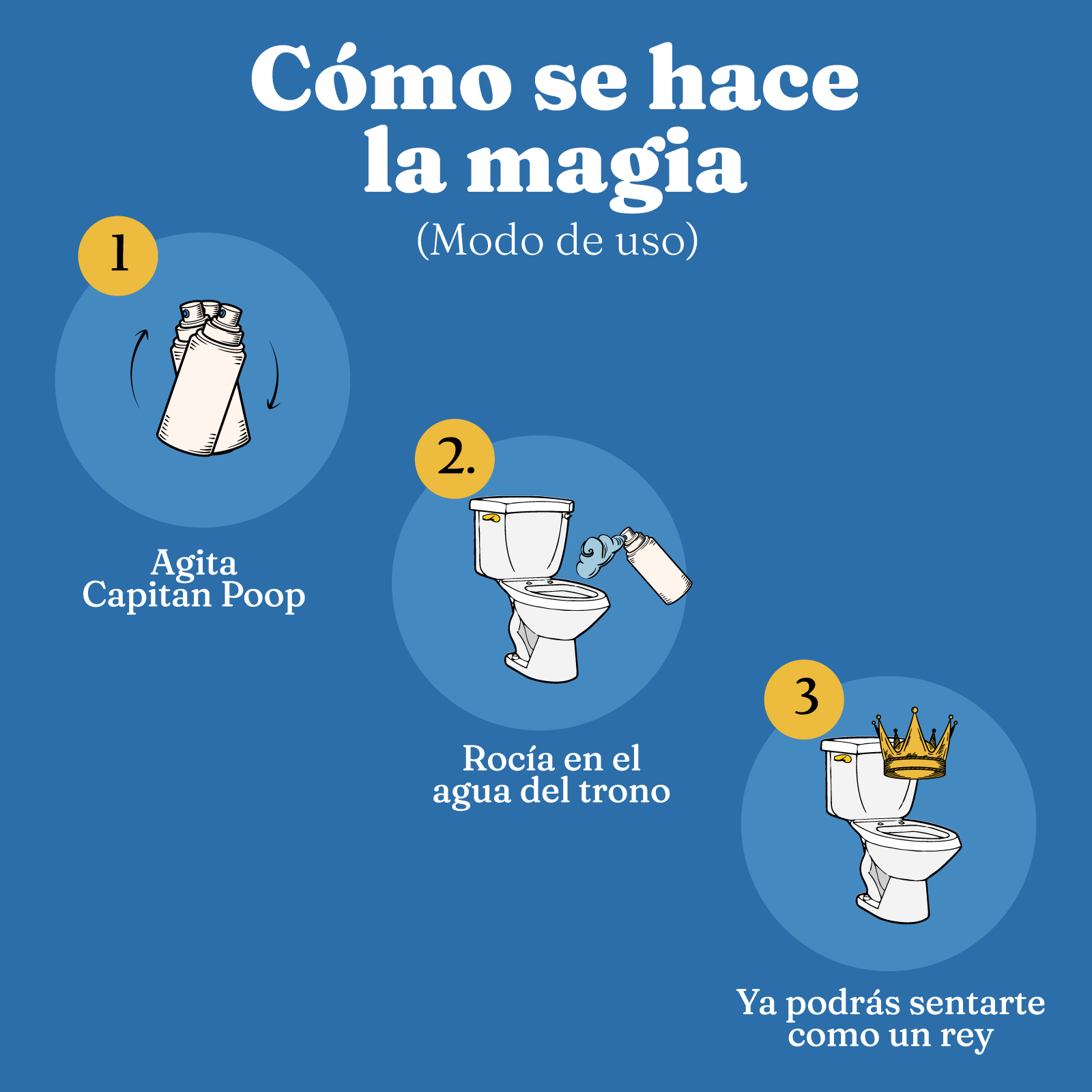 Cómo se hace la magia
(Modo de uso)

1

Agita
Capitan Poop

2.

Rocía en el
agua del trono

3

Ya podrás sentarte
como un rey